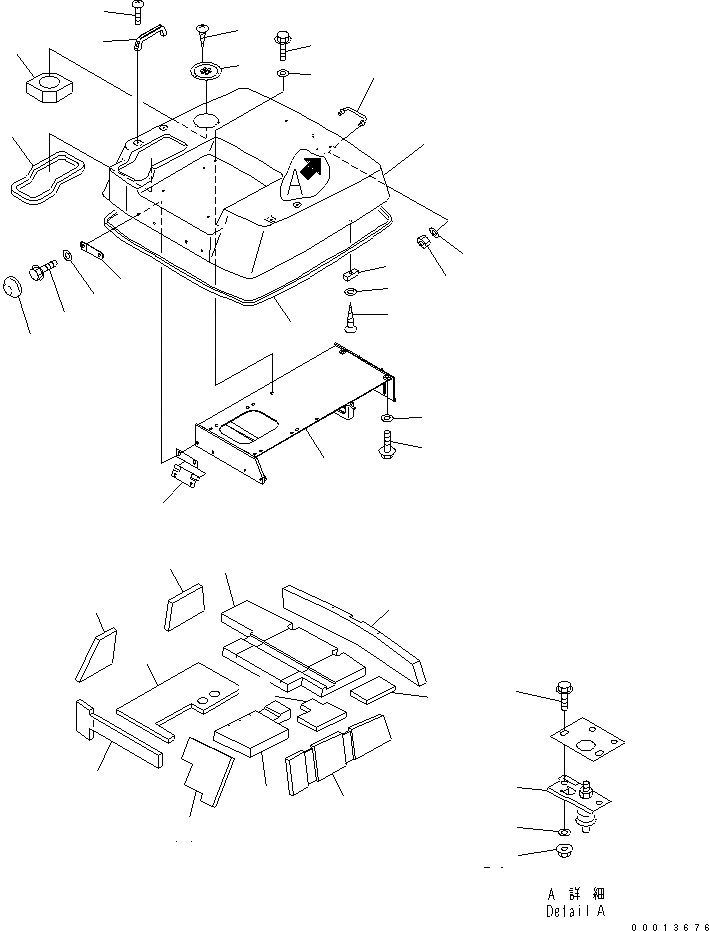 A

A 詳 細
Detail A

00013676