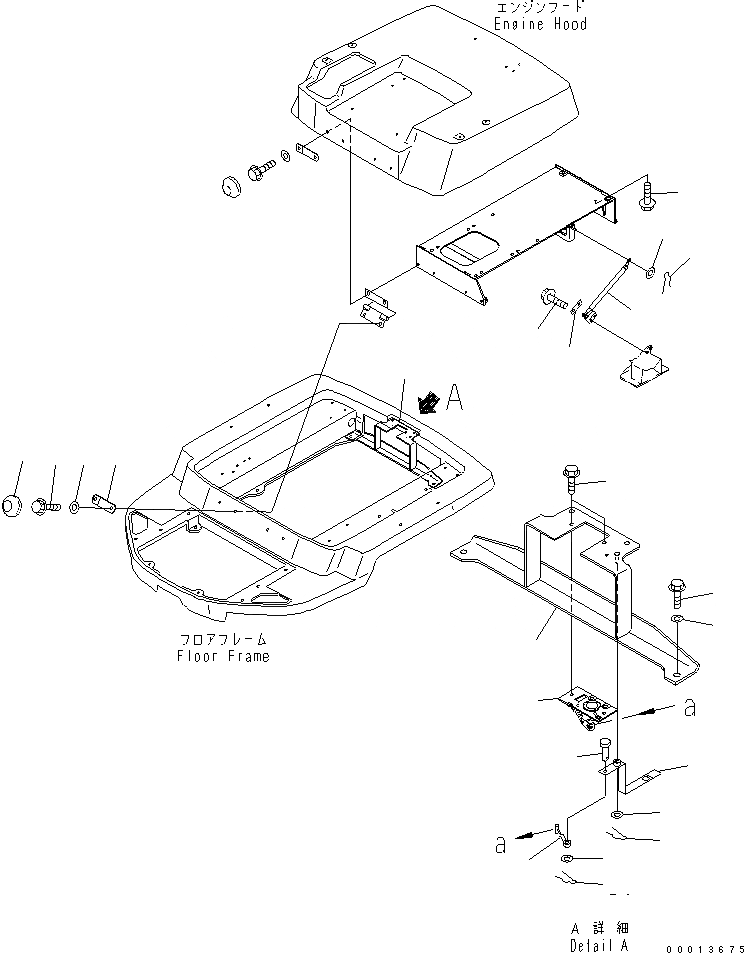 エンジンフード
Engine Hood

A

フロアフレーム
Floor Frame

a

a

A 詳細
Detail A

00013675