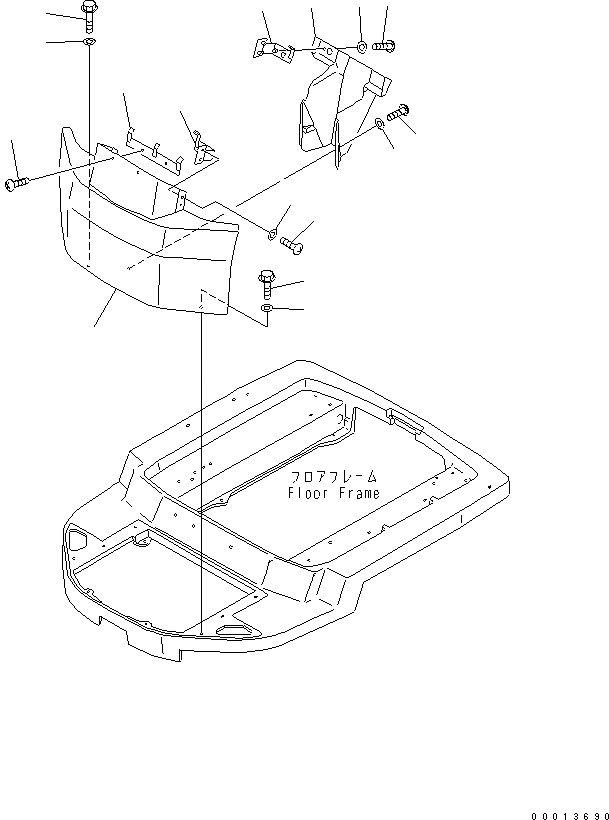 フロアフレーム
Floor Frame

00013690