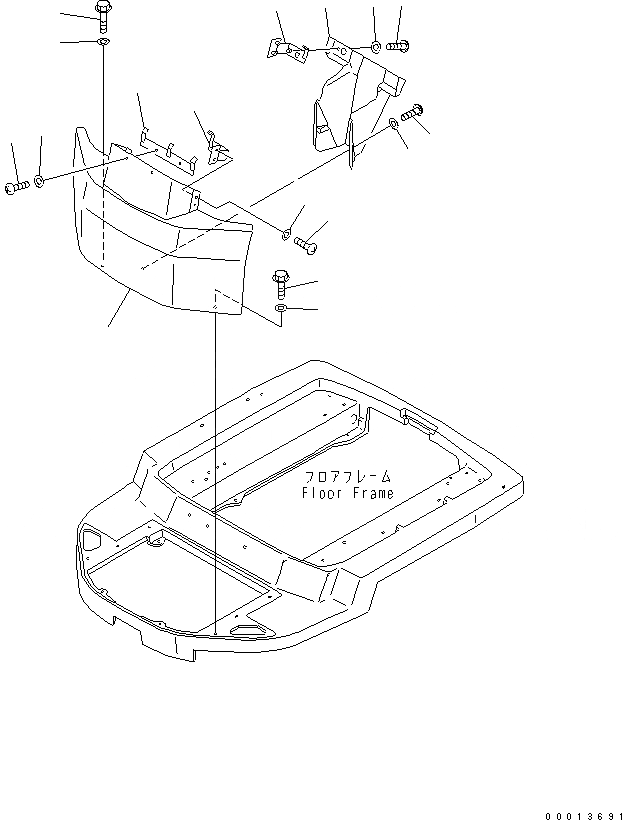 フロアフレーム
Floor Frame

00013691