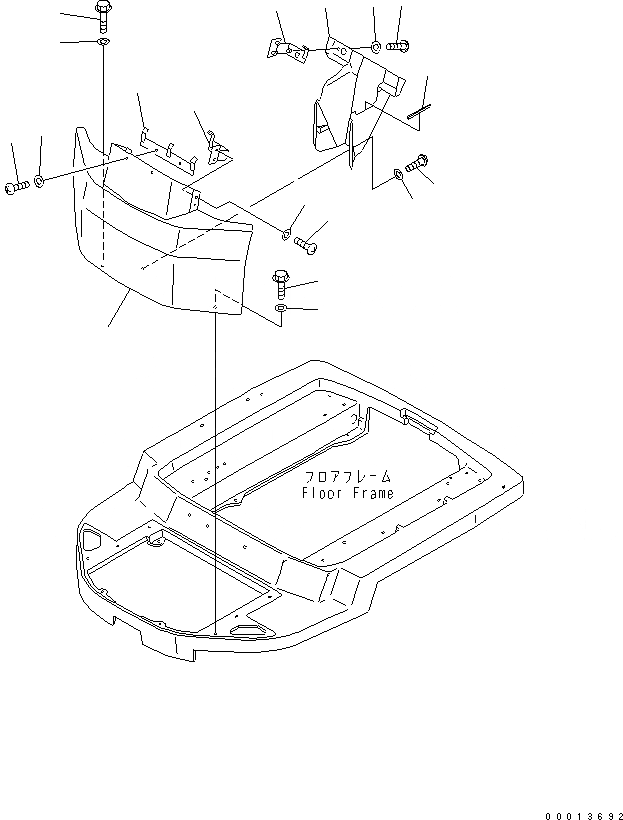 フロアフレーム
Floor Frame

00013692