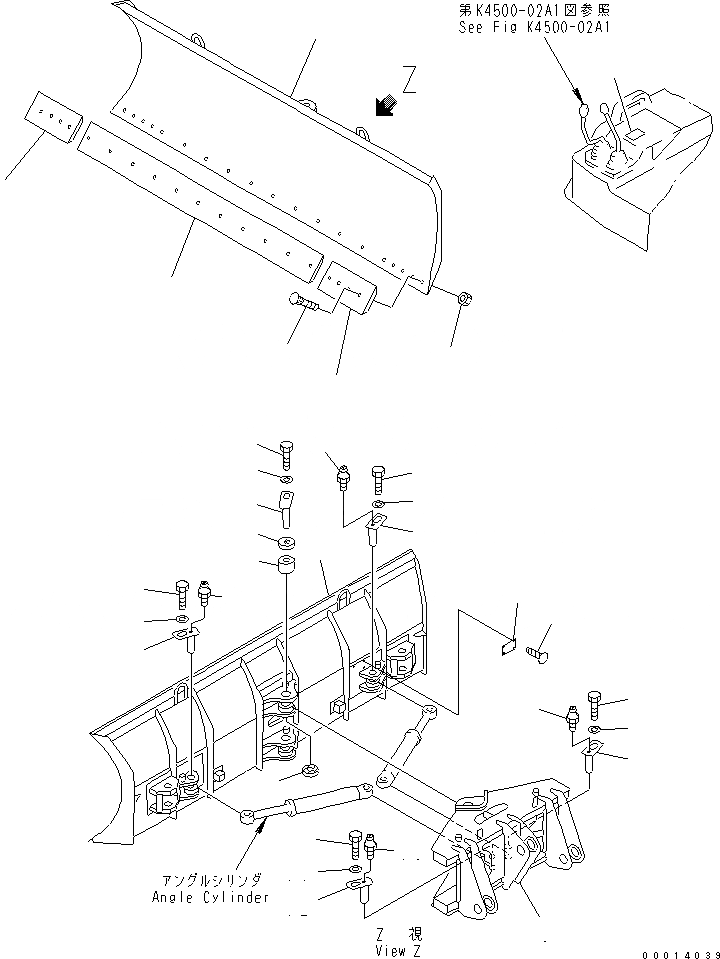 第K4500-02A1図参照
See Fig K4500-02A1

Z

アングルシリンダ
Angle Cylinder

Z 視
View Z

00014039