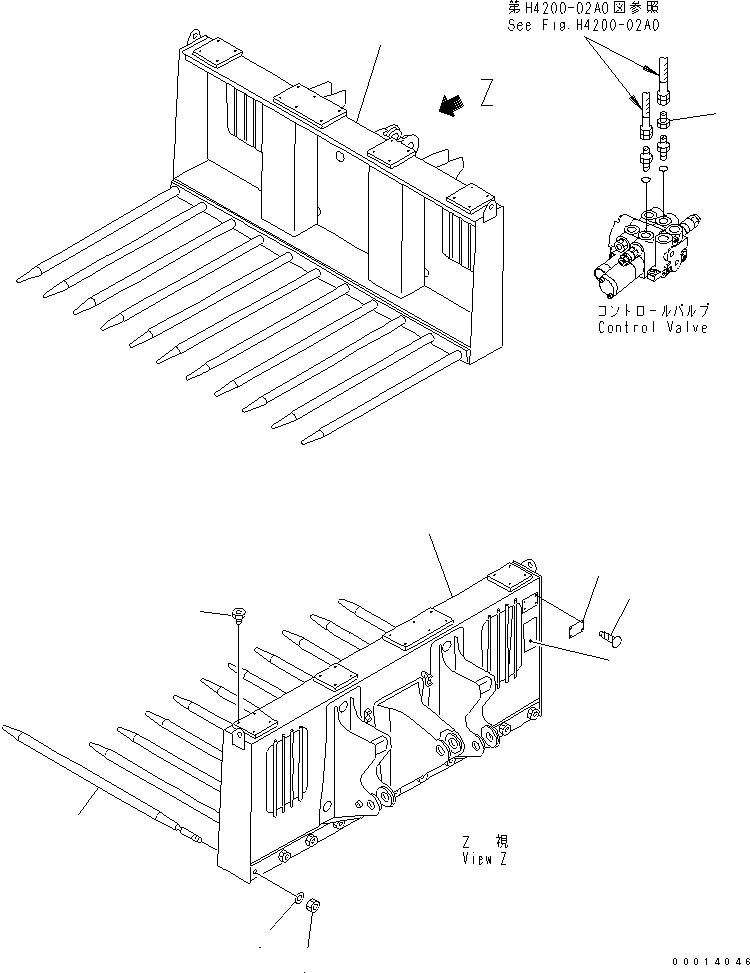 第H4200-02A0図参照
See Fig. H4200-02A0

Z

コントロールバルブ
Control Valve

Z 視
View Z

00014046