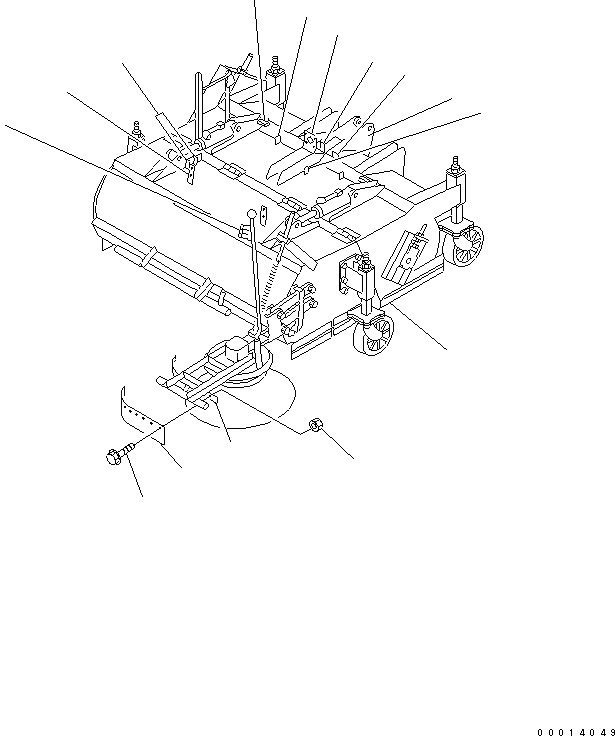 00014049