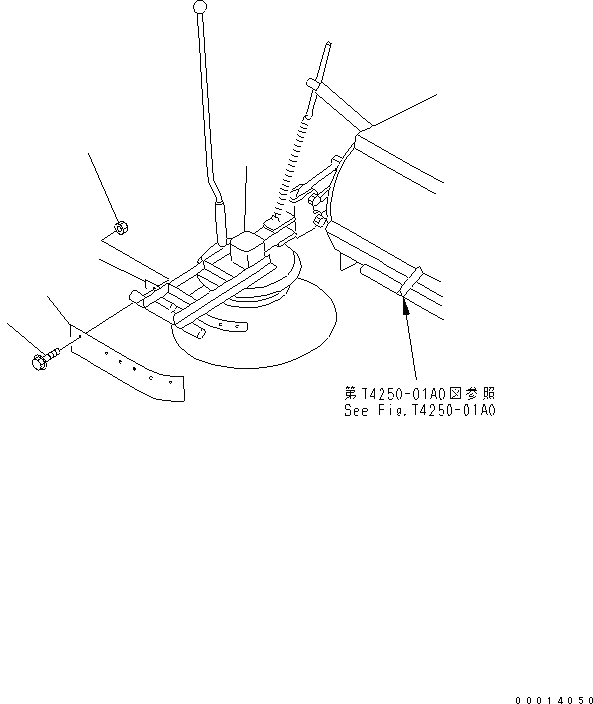 第T4250-01A0図参照
See Fig.T4250-01A0

00014050