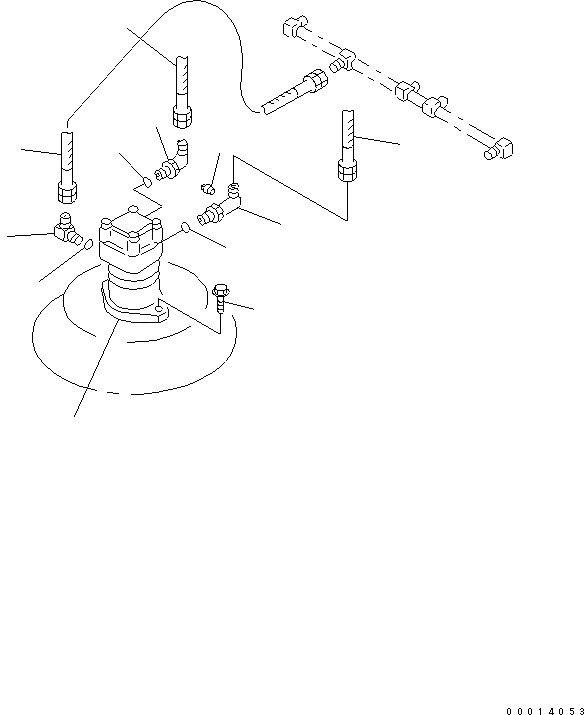 00014053