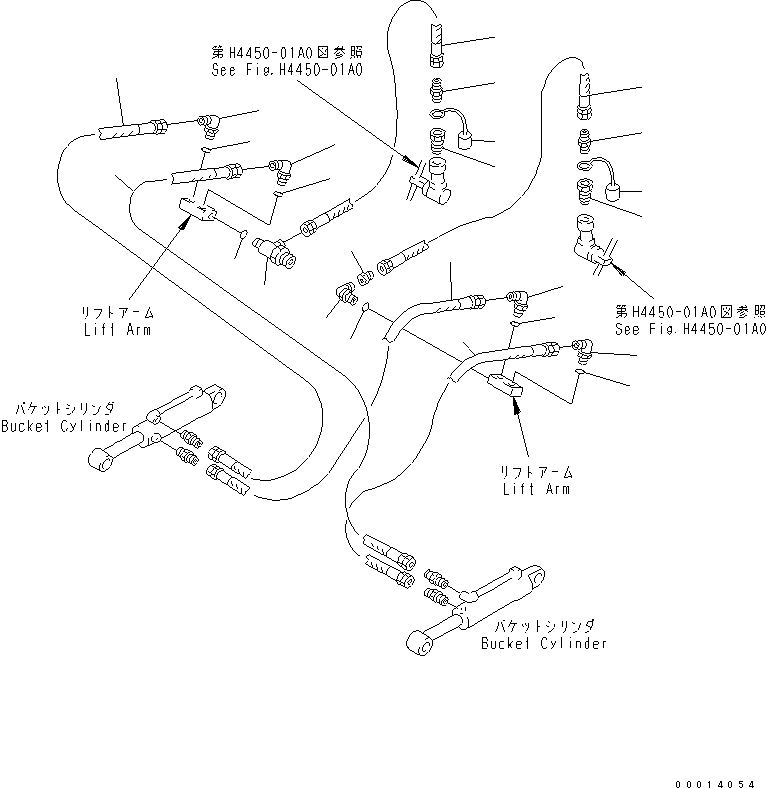 第H4450-01A0図参照
See Fig.H4450-01A0

リフトアーム
Lift Arm

第H4450-01A0図参照
See Fig.H4450-01A0

バケットシリンダ
Bucket Cylinder

リフトアーム
Lift Arm

バケットシリンダ
Bucket Cylinder

00014054