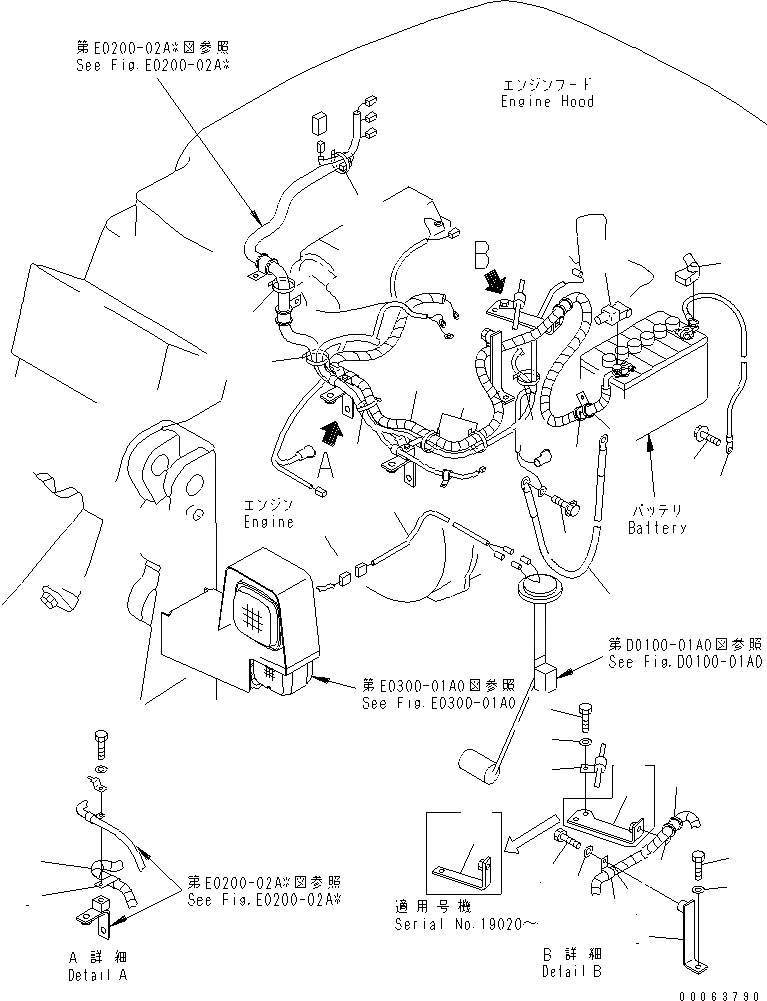 第E0200-02A※図参照
See Fig.E0200-02A※

エンジンフード
Engine Hood

B

A

エンジン
Engine

バッテリ
Battery

第D0100-01A0図参照
See Fig.D0100-01A0

第E0300-01A0図参照
See Fig.E0300-01A0

第E0200-02A※図参照
See Fig.E0200-02A※

適用号機
Serial No.19020～

A 詳細
Detail A

B 詳細
Detail B

00063790