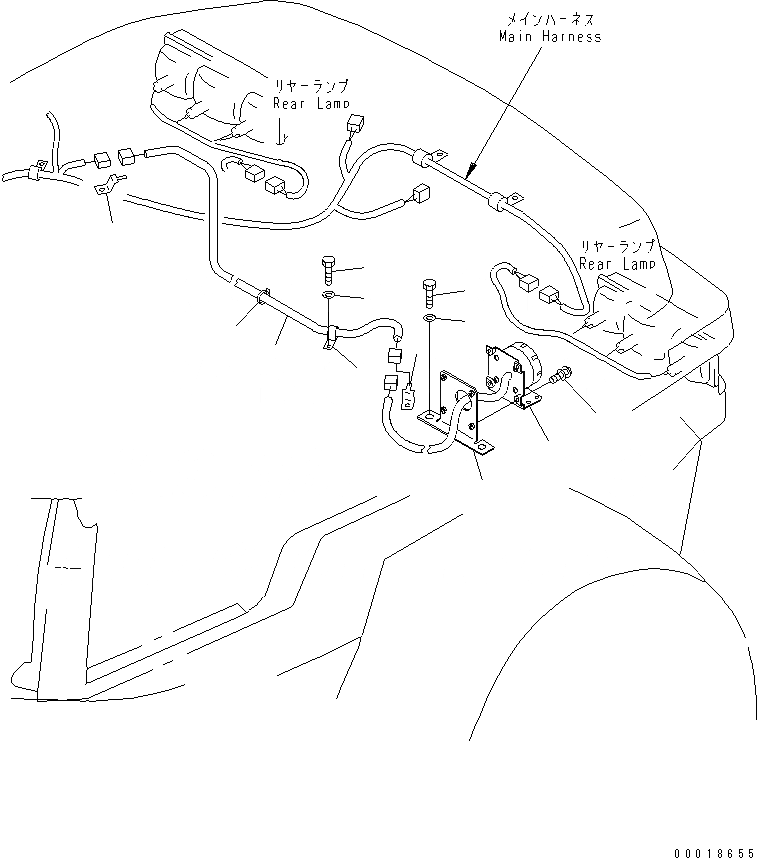 メインハーネス
Main Harness

リヤーランプ
Rear Lamp

リヤーランプ
Rear Lamp

00018655