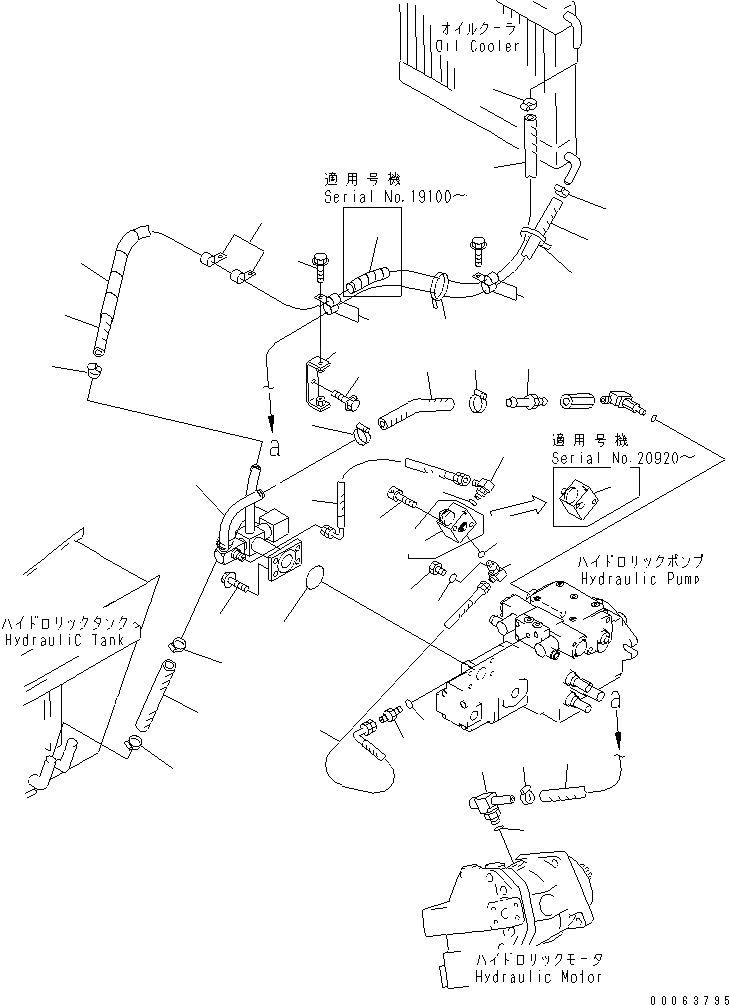 オイルクーラ
Oil Cooler

適用号機
Serial No.19100~

a

適用号機
Serial No.20920~

ハイドロリックポンプ
Hydraulic Pump

ハイドロリックタンク
HydrauliC Tank

a

ハイドロリックモータ
Hydraulic Motor

00063795