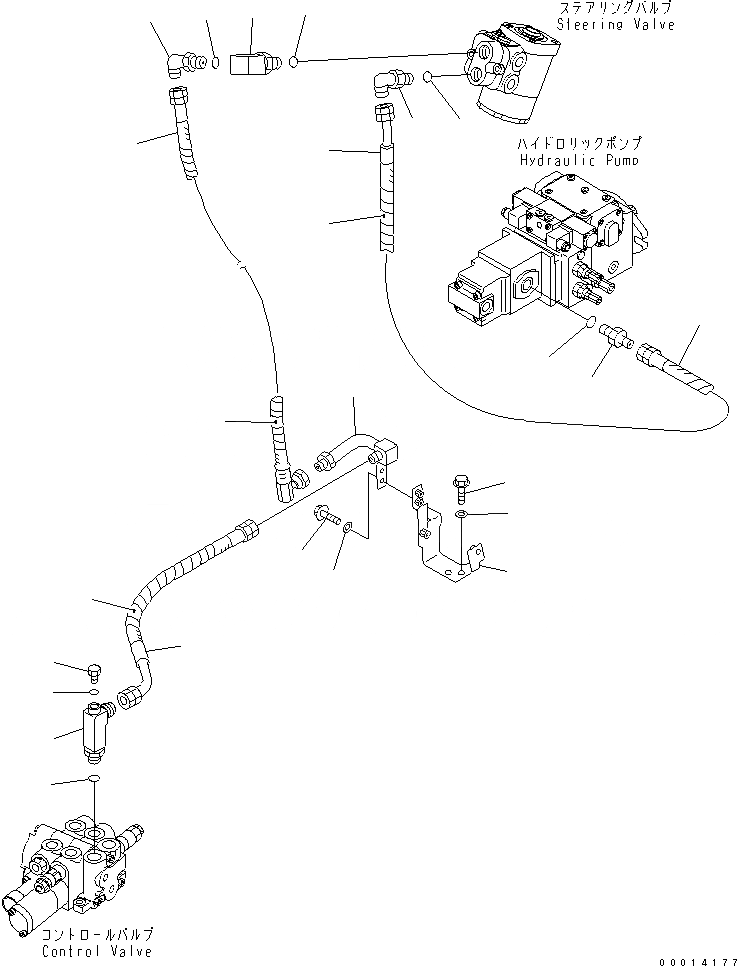 ステアリングバルブ
Steering Valve

ハイドロリックポンプ
Hydraulic Pump

コントロールバルブ
Control Valve

00014177