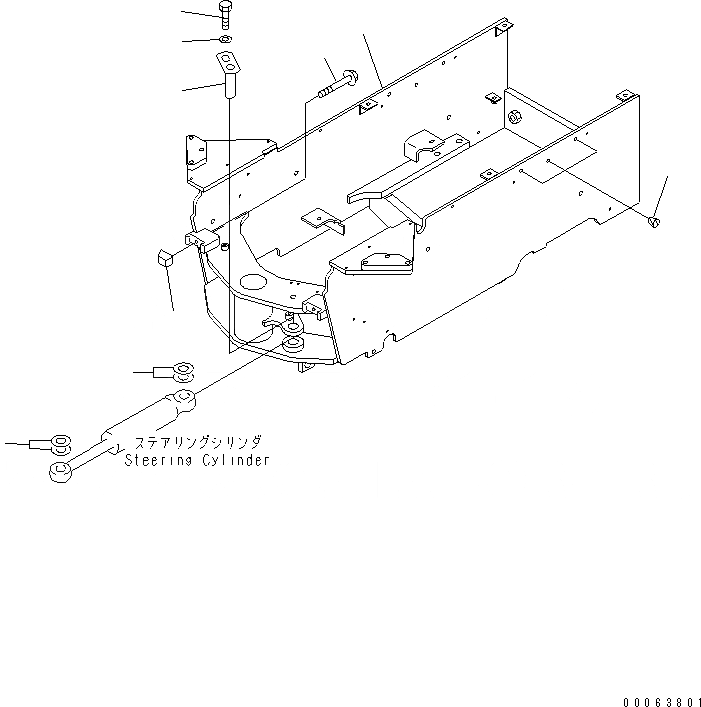 ステアリングシリンダ
Steering Cylinder

00063801