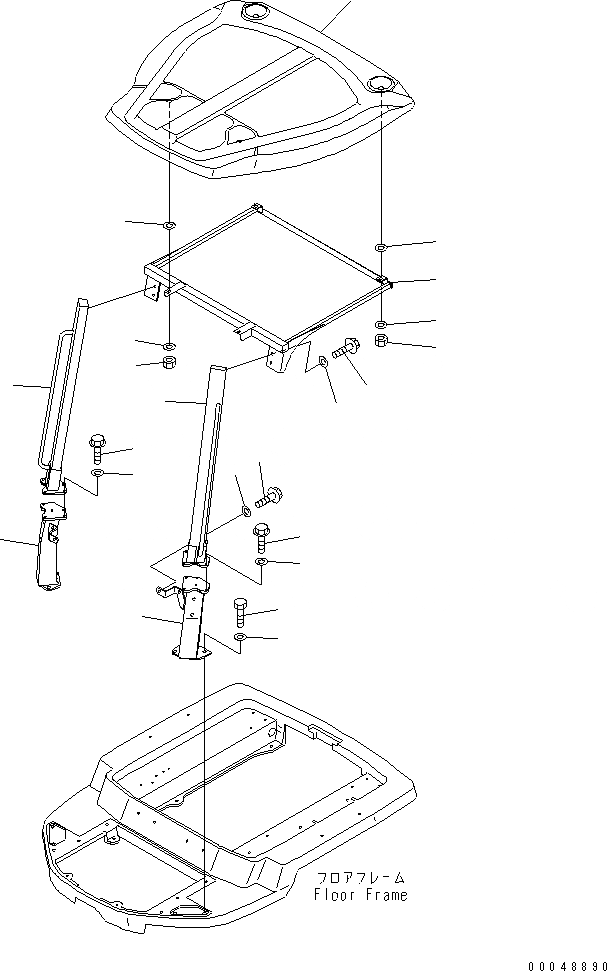 フロアフレーム
Floor Frame

00048890