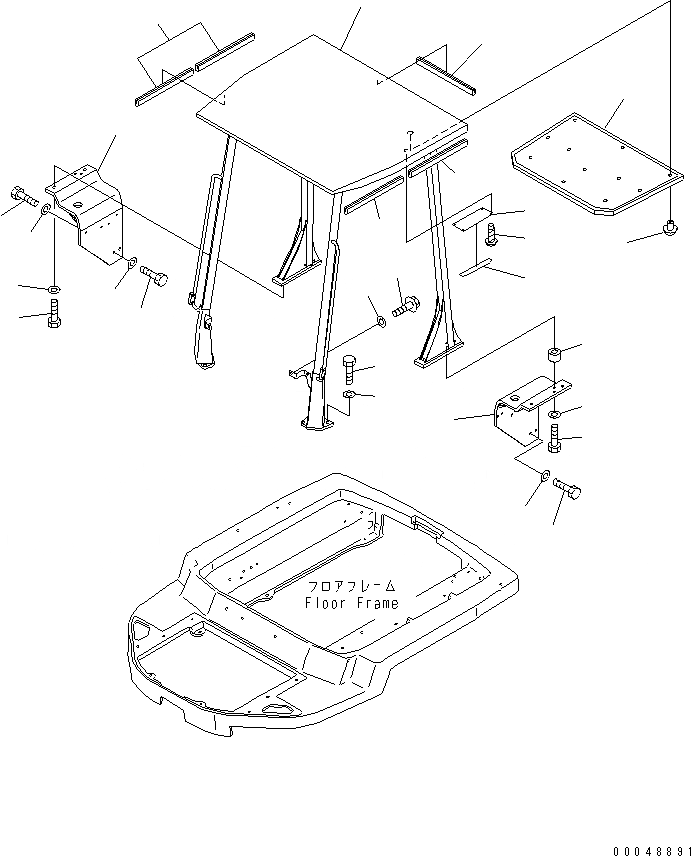 フロアフレーム
Floor Frame

00048891