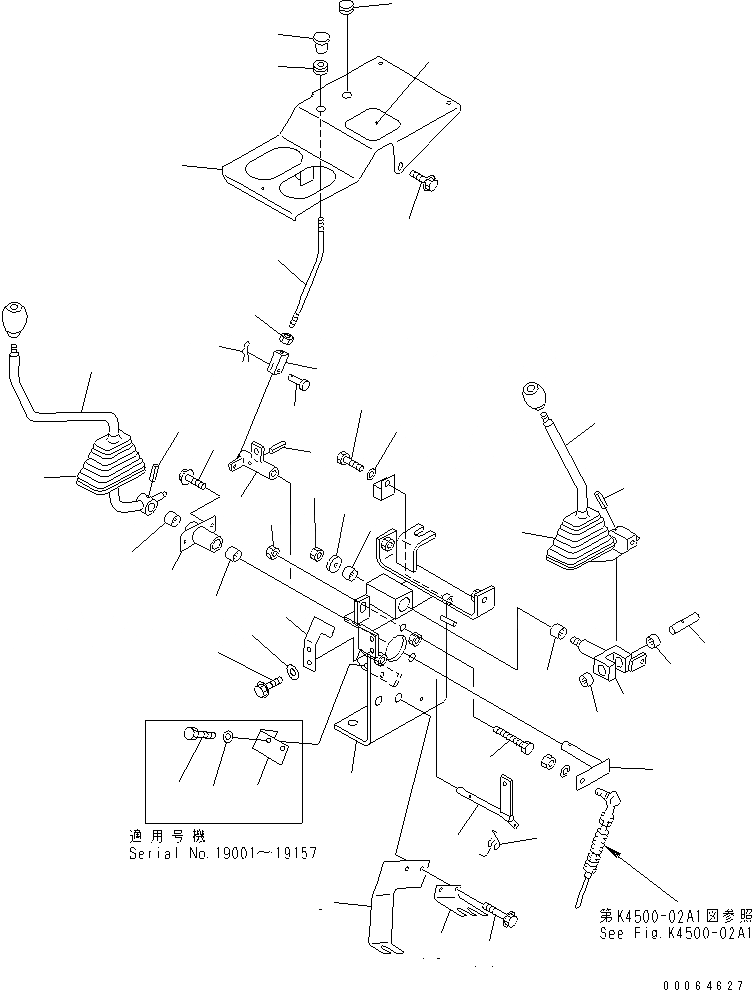 適用号機
Serial No.19001~19157

第K4500-02A1図参照
See Fig.K4500-02A1

00064627