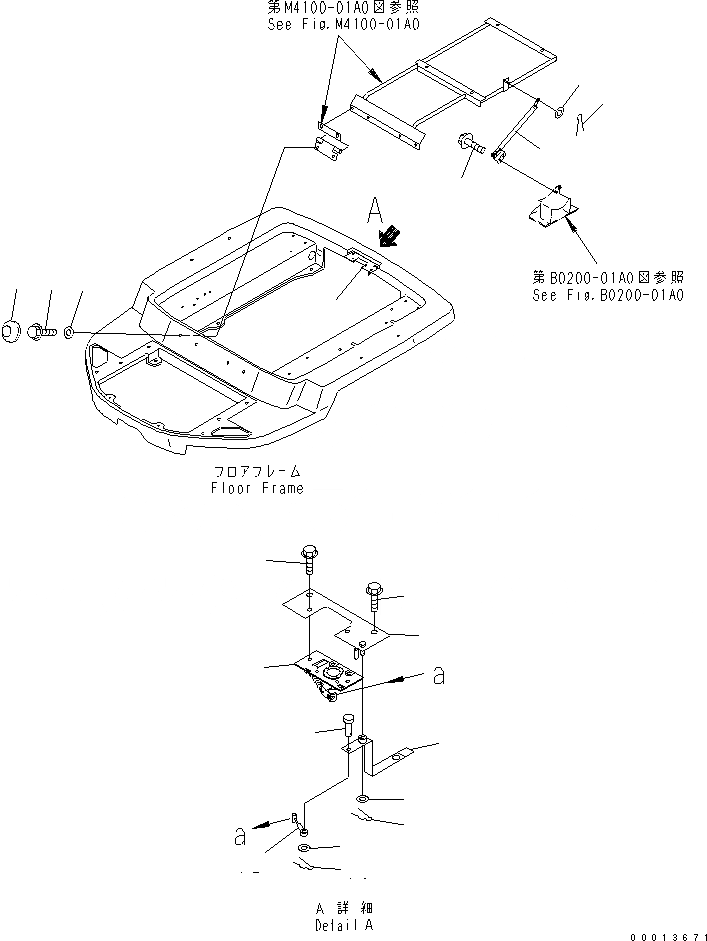 第M4100-01A0図参照
See Fig.M4100-01A0

A

a

第B0200-01A0図参照
See Fig.B0200-01A0

フロアフレーム
Floor Frame

a

a

A 詳細
Detail A

00013671