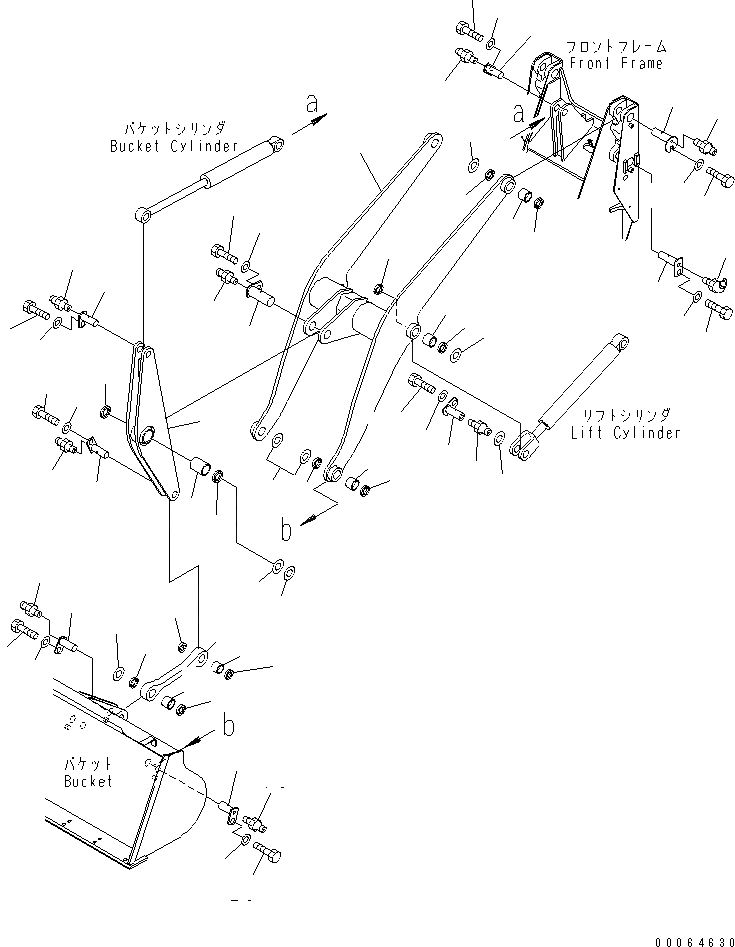 フロントフレーム
Front Frame

a

バケットシリンダ
Bucket Cylinder

a

リフトシリンダ
Lift Cylinder

b

b

バケット
Bucket

00064630