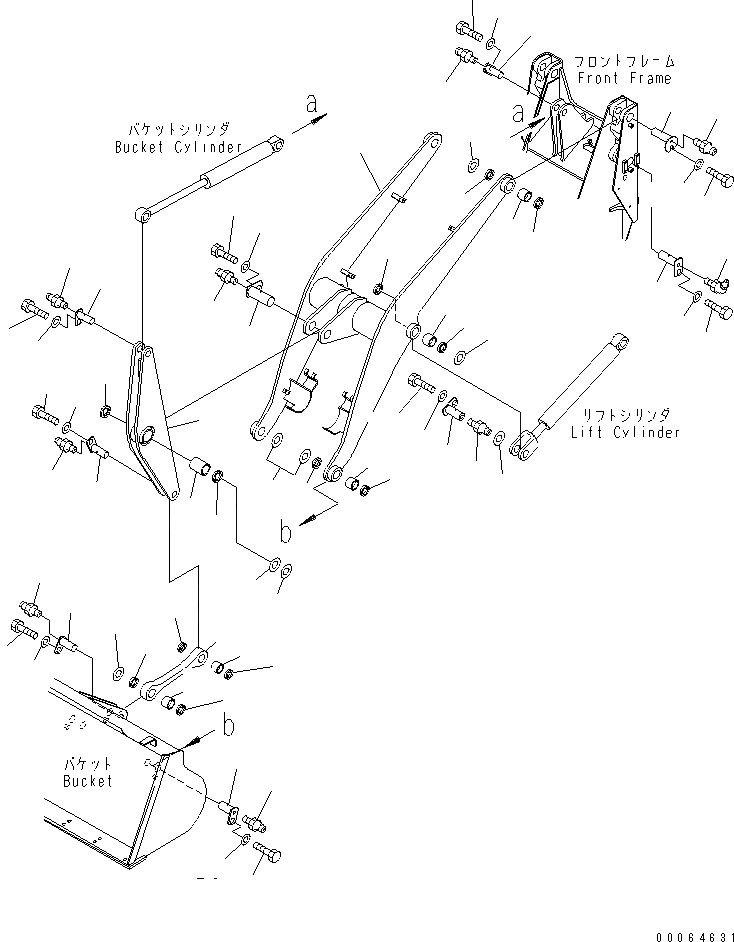 フロントフレーム
Front Frame

a

バケットシリンダ
Bucket Cylinder

a

リフトシリンダ
Lift Cylinder

b

b

バケット
Bucket

00064631