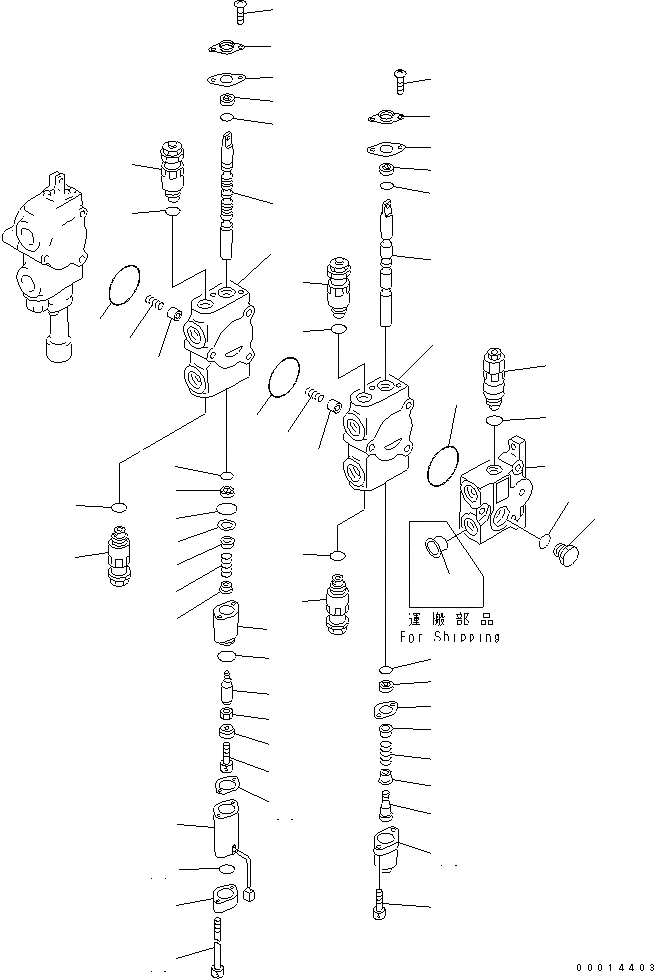 運搬部品
For Shipping

00014403