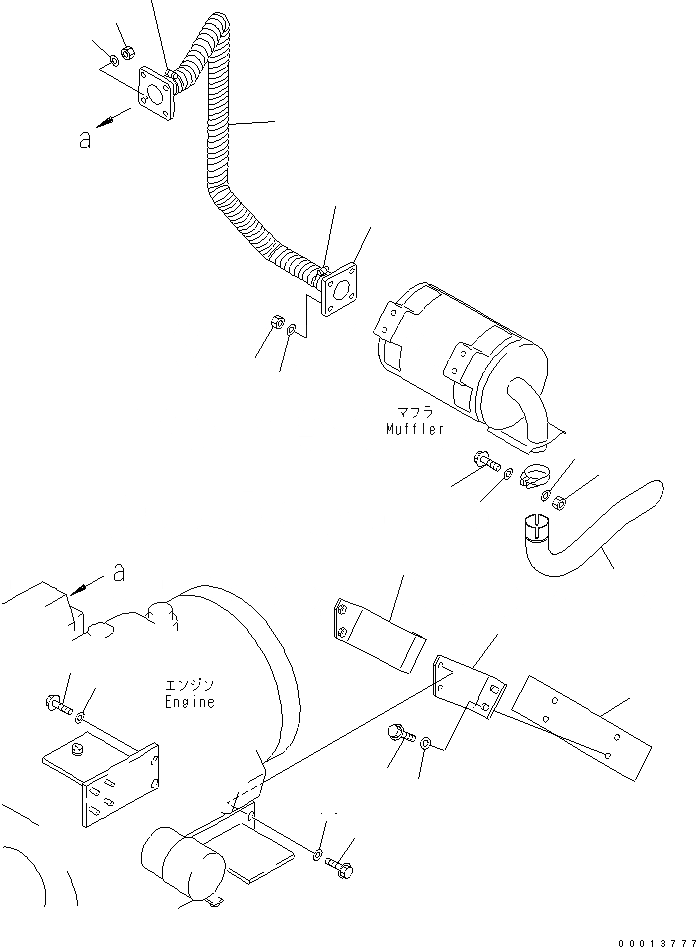 a

マフラ
Muffler

a

エンジン
Engine

00013777