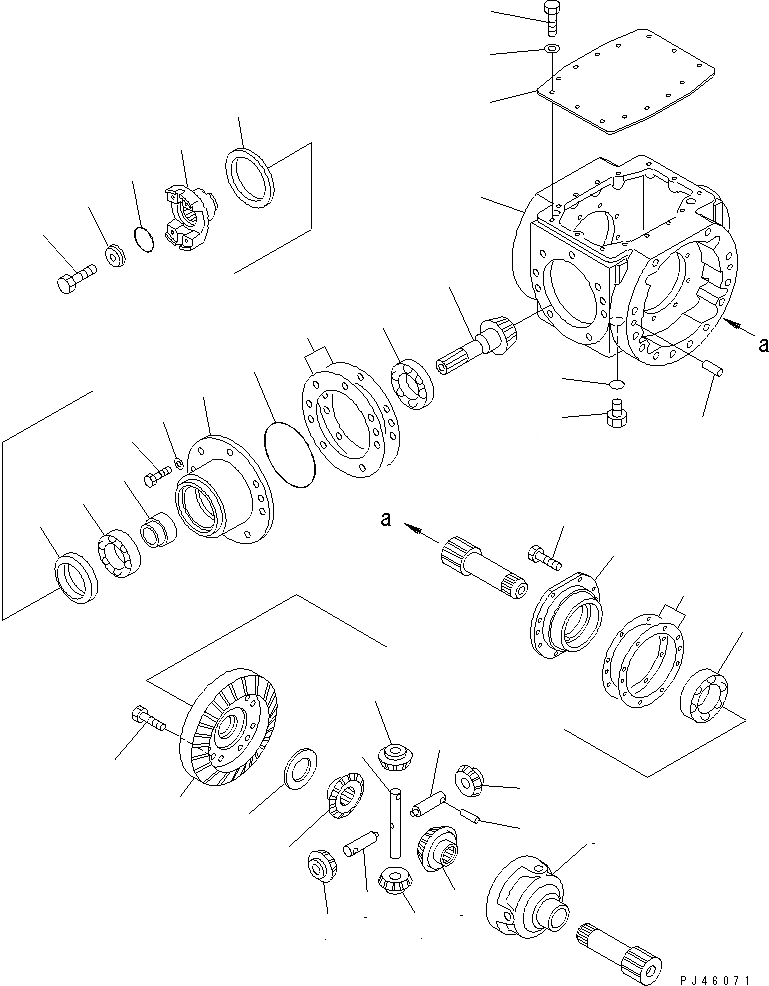 a

a

PJ46071