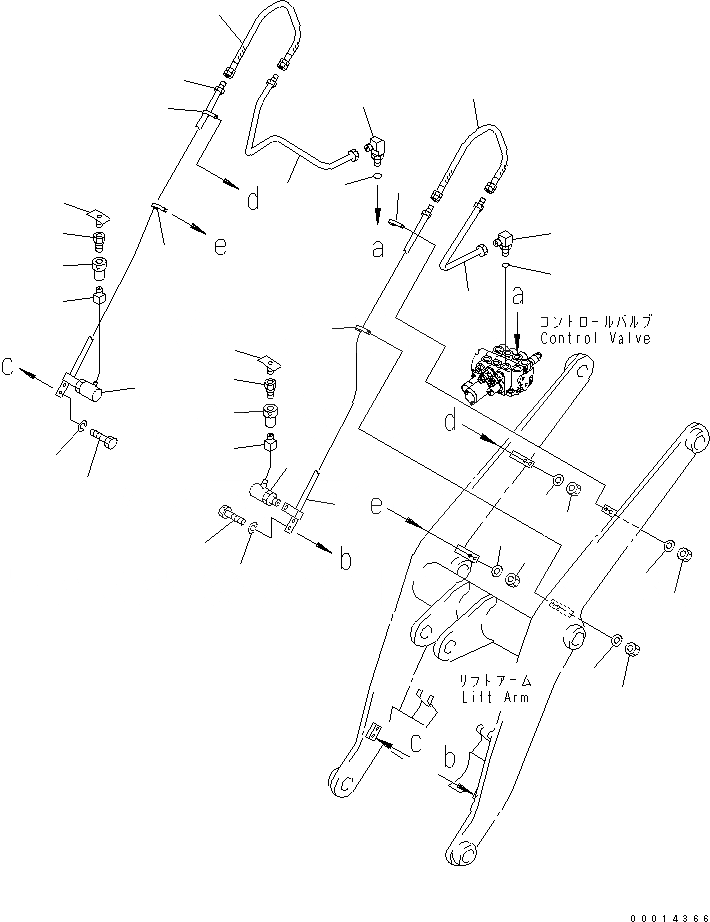 d
e
a
a
コントロールバルブ
Control Valve
c
d
e
b
リフトアーム
Lift Arm
c
b
00014366