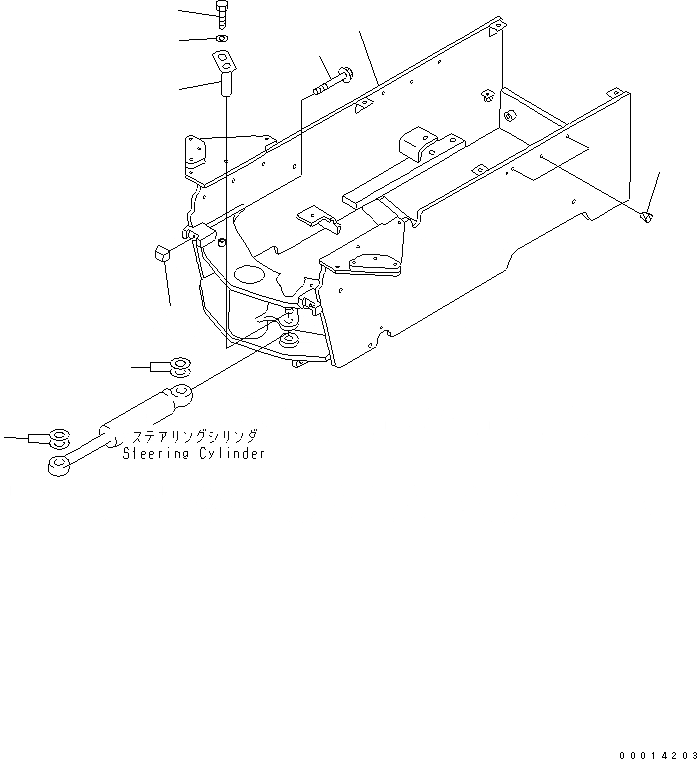 ステアリングシリンダ
Steering Cylinder

00014203