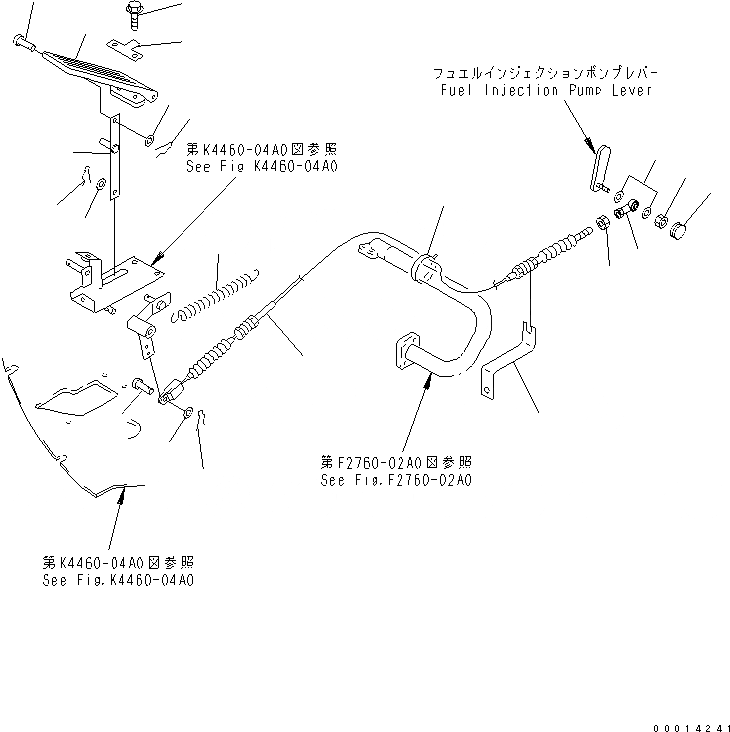 フュエルインジェクションポンプレバー
Fuel Injection Pump Lever

第K4460-04A0図参照
See Fig K4460-04A0

第F2760-02A0図参照
See Fig.F2760-02A0

第K4460-04A0図参照
See Fig.K4460-04A0

00014241