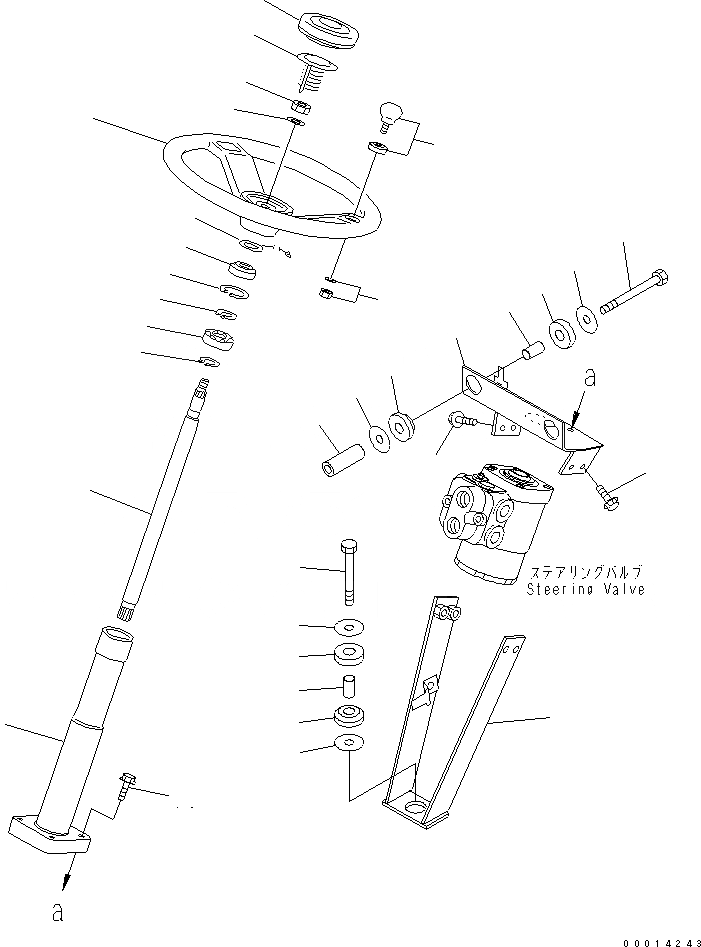 a

ステアリングバルブ
Steering Valve

a

00014243