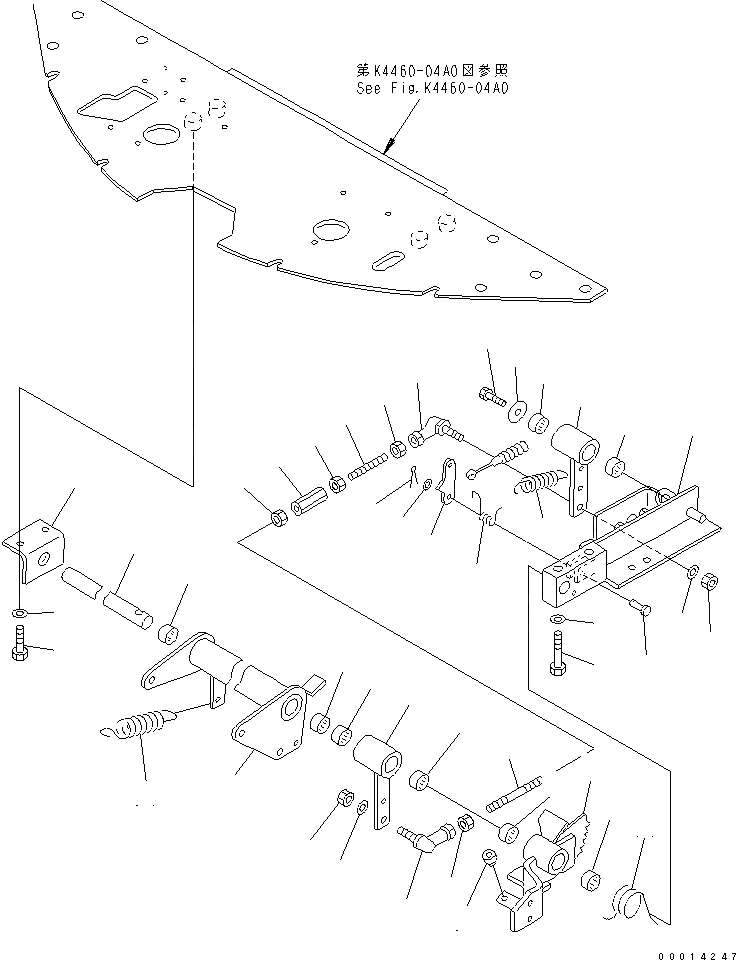 第K4460-04A0図参照
See Fig.K4460-04A0

00014247