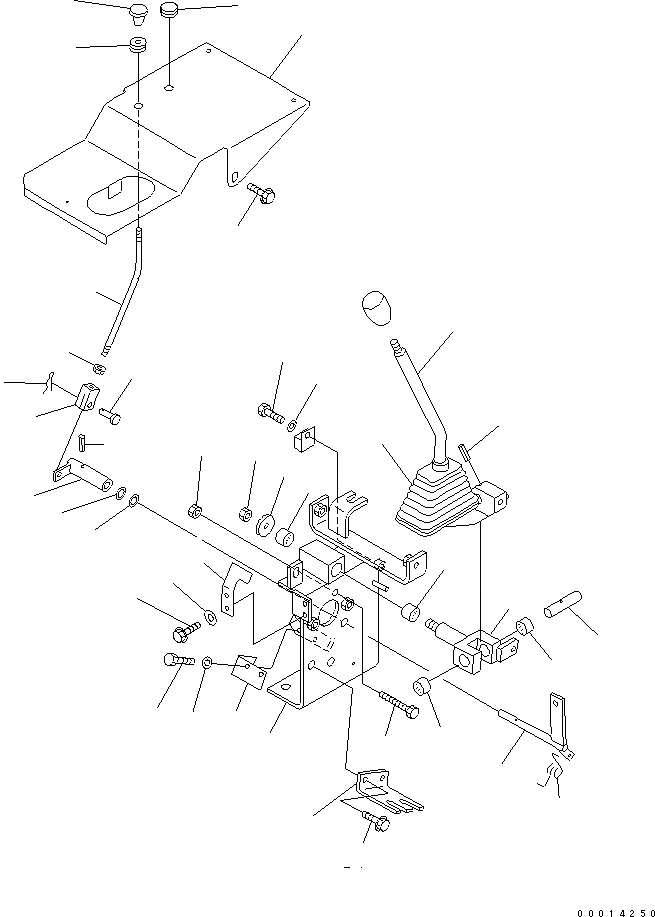 00014250