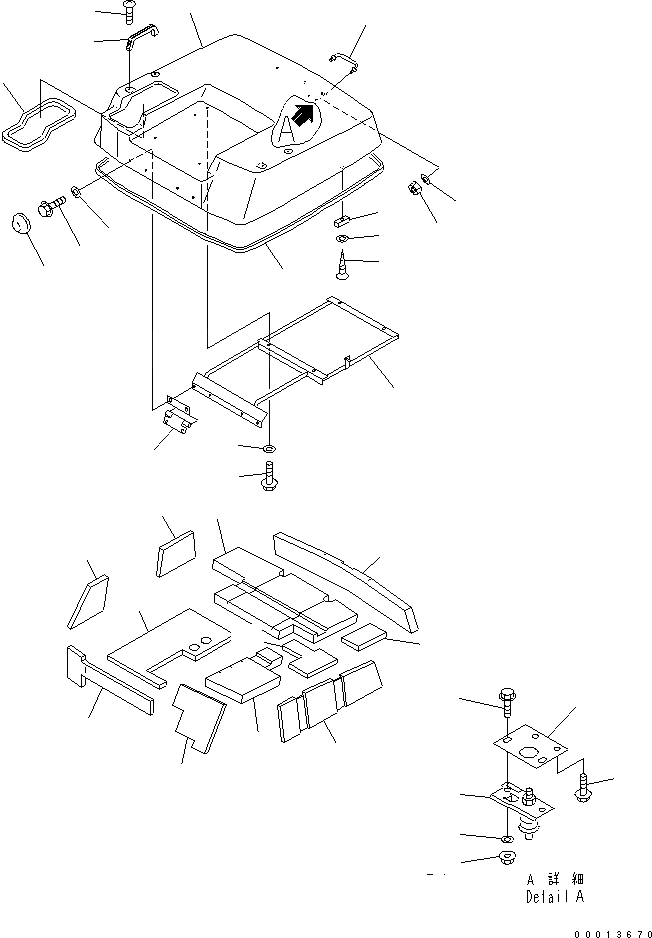 A

A 詳 細
Detail A

00013670