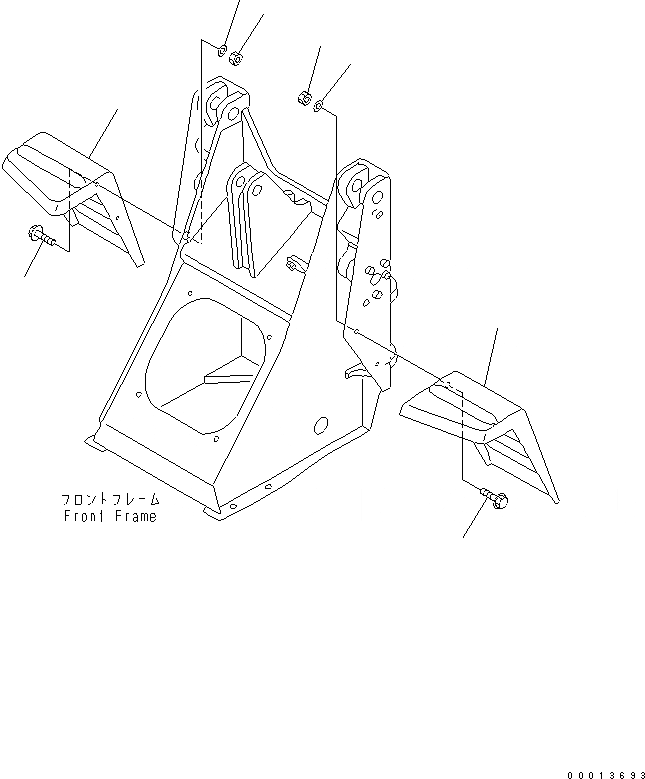 フロントフレーム
Front Frame

00013693