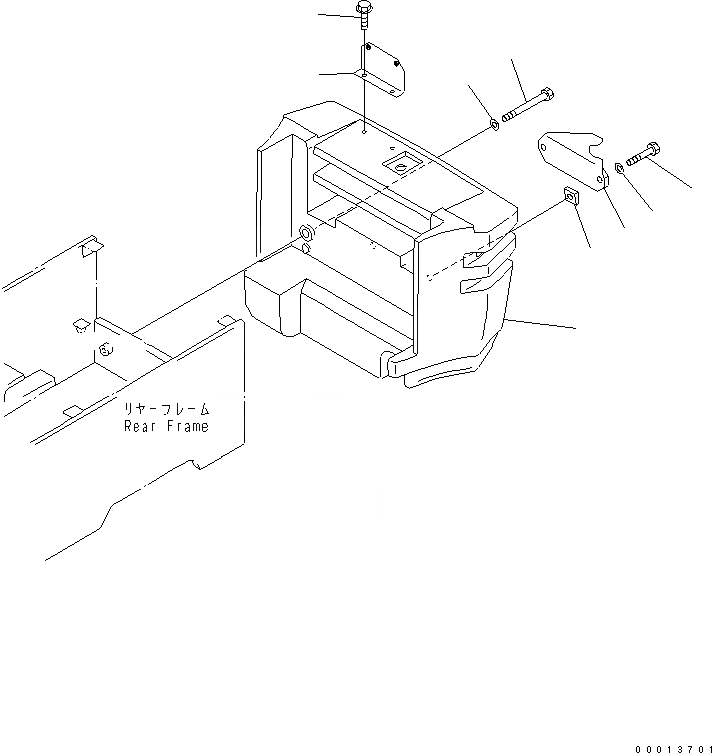 リヤーフレーム
Rear Frame

00013701