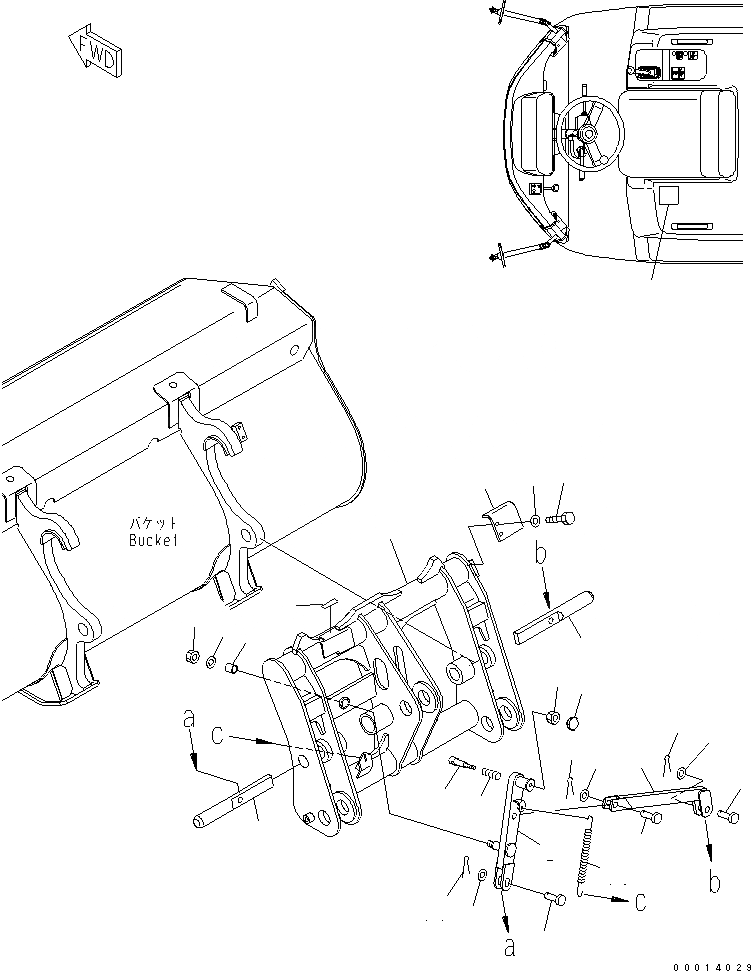 FWD

バケット
Bucket

b

a

c

b

c

a

00014029