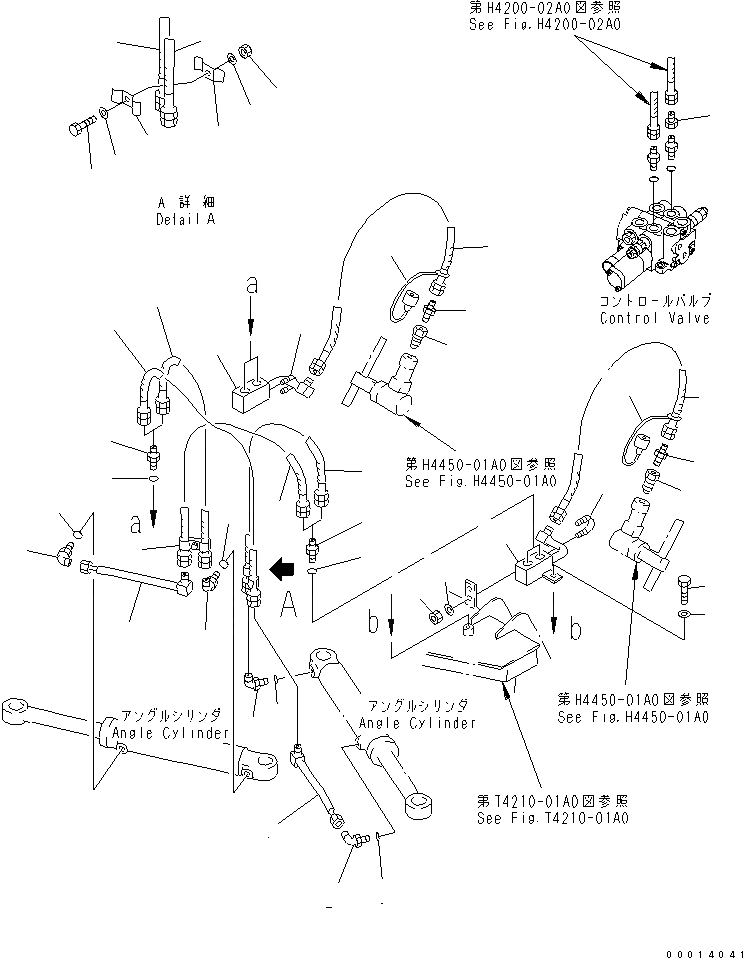 第H4200-02A0図参照
See Fig.H4200-02A0

A 詳細
Detail A

コントロールバルブ
Control Valve

a

第H4450-01A0図参照
See Fig.H4450-01A0

a

A

b

b

アングルシリンダ
Angle Cylinder

アングルシリンダ
Angle Cylinder

第H4450-01A0図参照
See Fig.H4450-01A0

第T4210-01A0図参照
See Fig.T4210-01A0

00014041