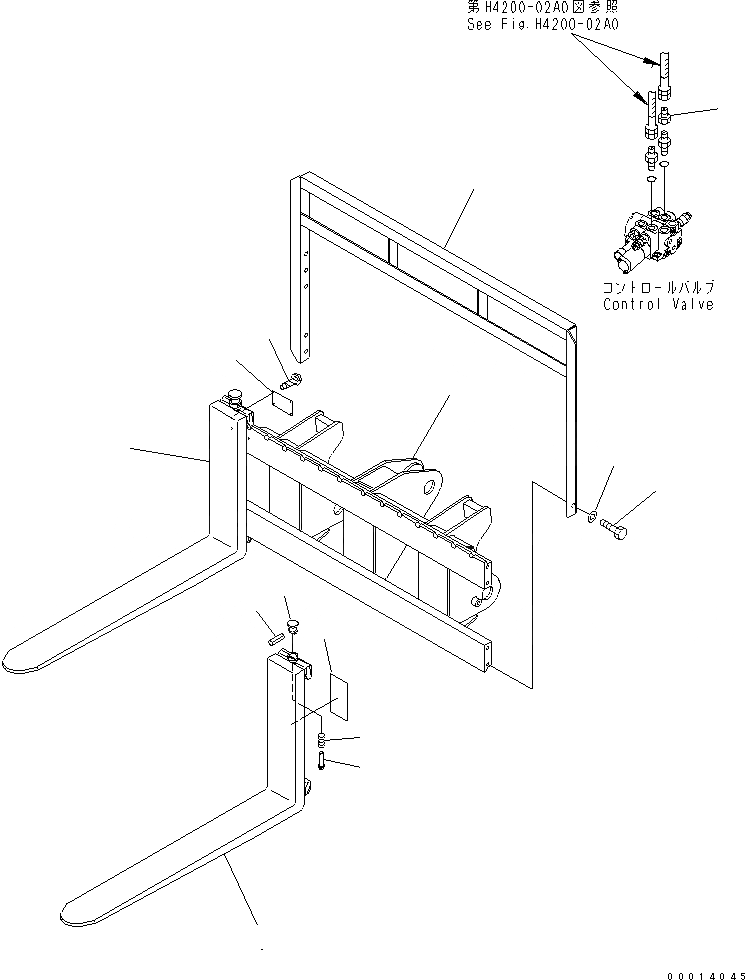 第H4200-02A0図参照
See Fig.H4200-02A0

コントロールバルブ
Control Valve

00014045