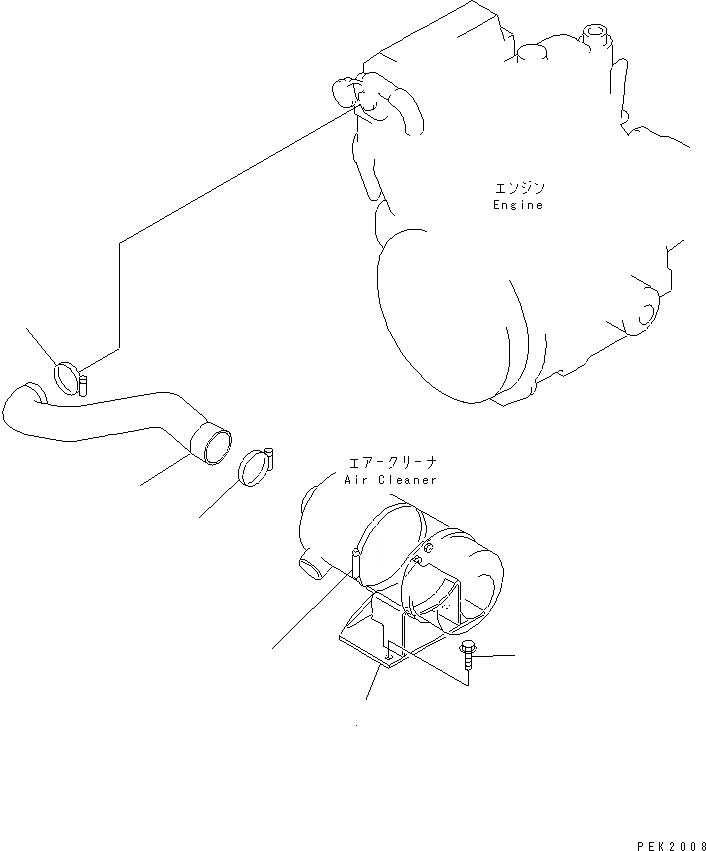 エンジン
Engine

エアークリーナ
Air Cleaner

PEK2008