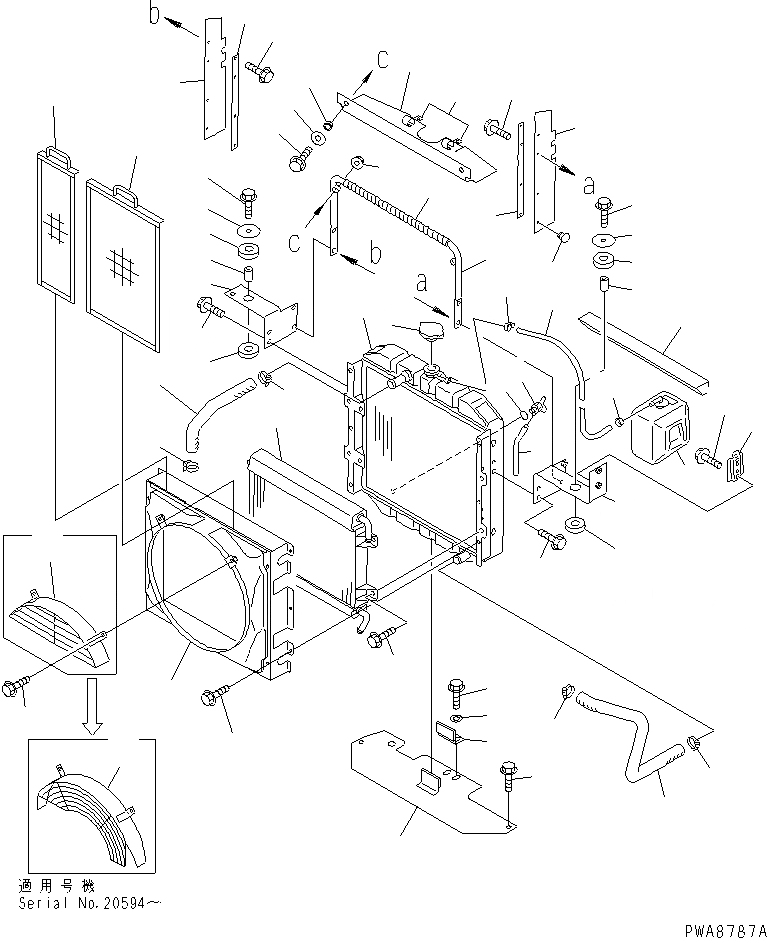 b
c
a
c
b
a
適用号機
Serial No.20594～
PWA8787A