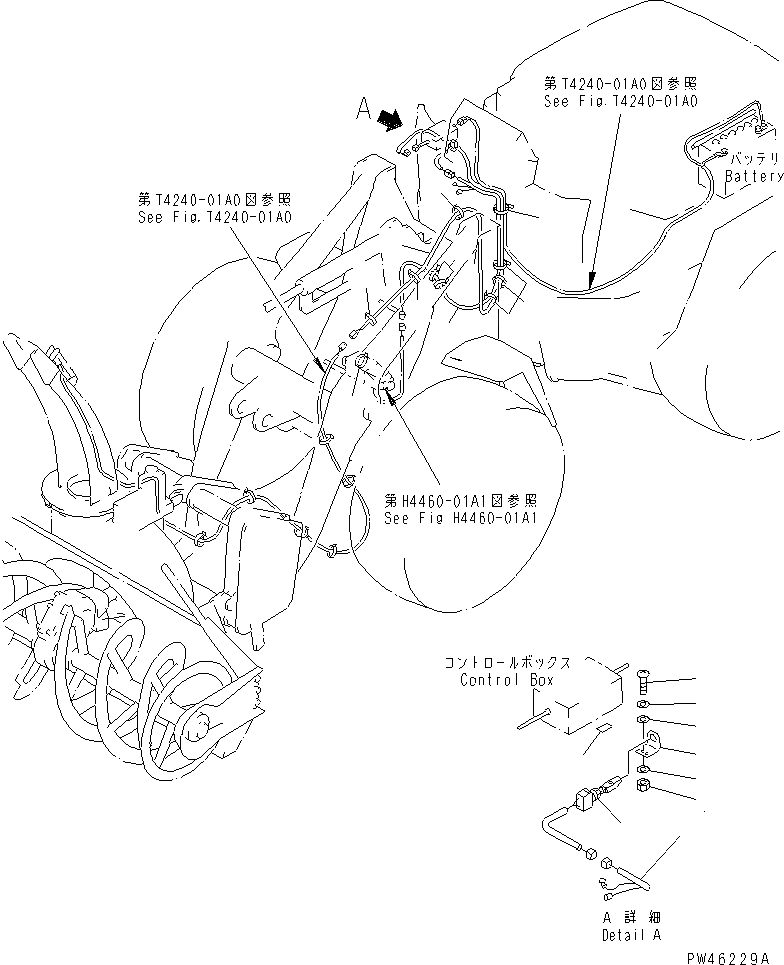 第T4240-01A0図参照
See Fig.T4240-01A0

A

バッテリ
Battery

第T4240-01A0図参照
See Fig.T4240-01A0

第H4460-01A1図参照
See Fig H4460-01A1

コントロールボックス
Control Box

A 詳細
Detail A

PW46229A