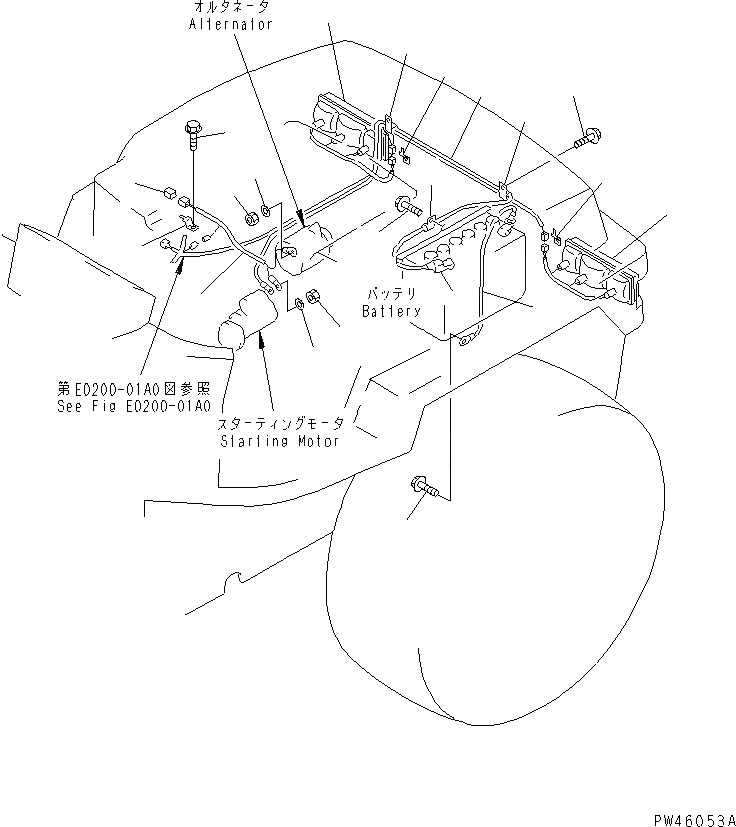 オルタネータ
Alternator

バッテリ
Battery

第E0200-01A0図参照
See Fig E0200-01A0

スターティングモータ
Starting Motor

PW46053A