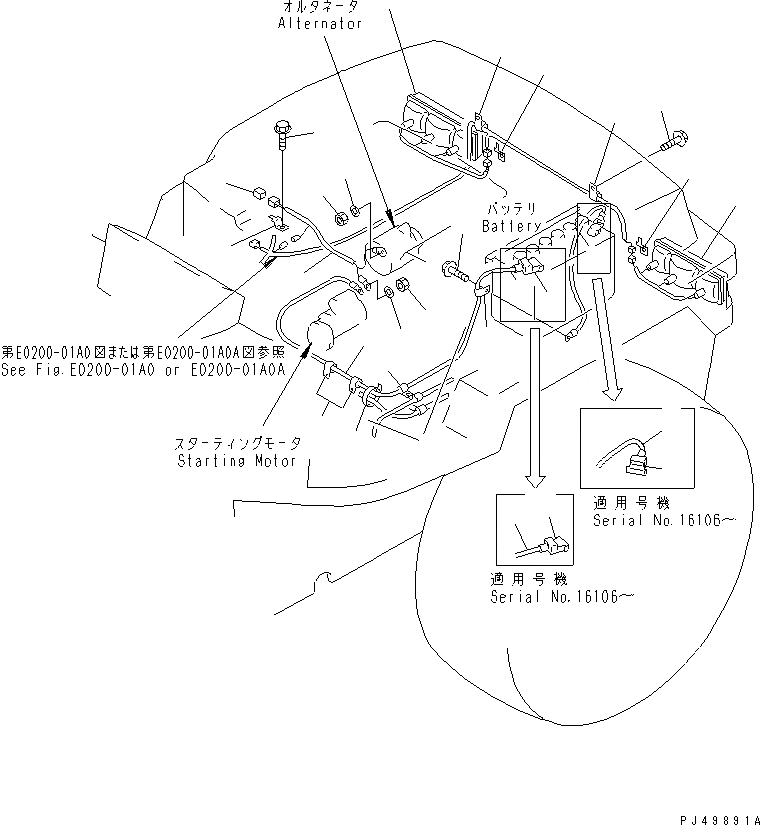 オルタネータ
Alternator

バッテリ
Battery

第E0200-01A0図または第E0200-01A0A図参照
See Fig.E0200-01A0 or E0200-01A0A

スターティングモータ
Starting Motor

適用号機
Serial No.16106~

適用号機
Serial No.16106~

PJ49891A