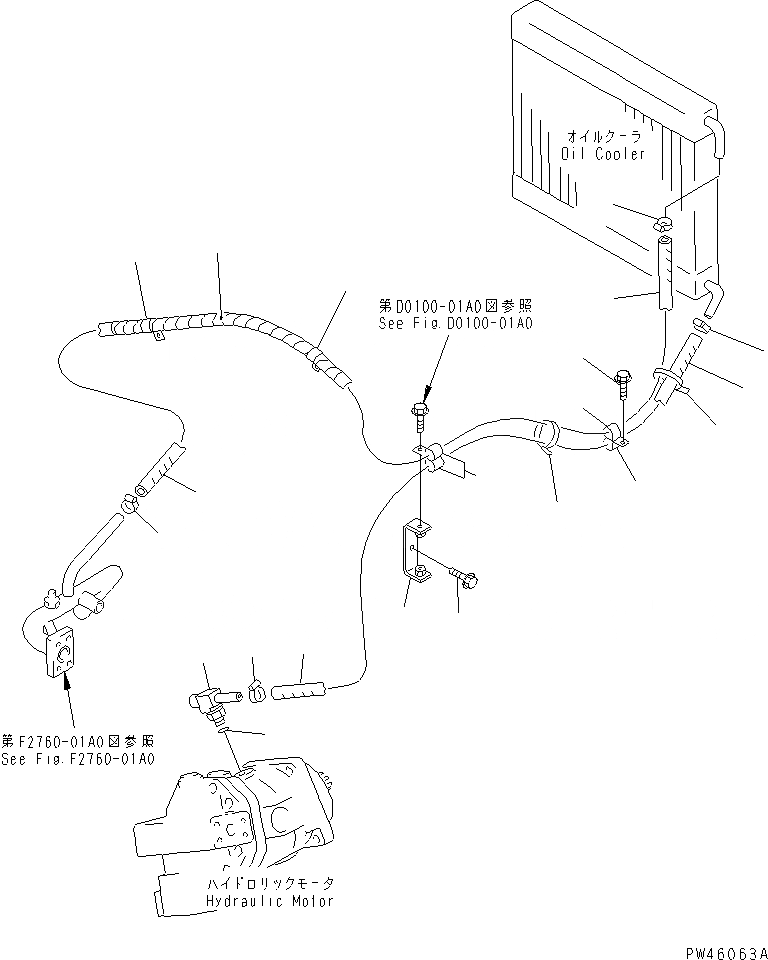 オイルクーラ
Oil Cooler

第D0100-01A0図参照
See Fig.D0100-01A0

第F2760-01A0図参照
See Fig.F2760-01A0

ハイドロリックモータ
Hydraulic Motor

PW46063A