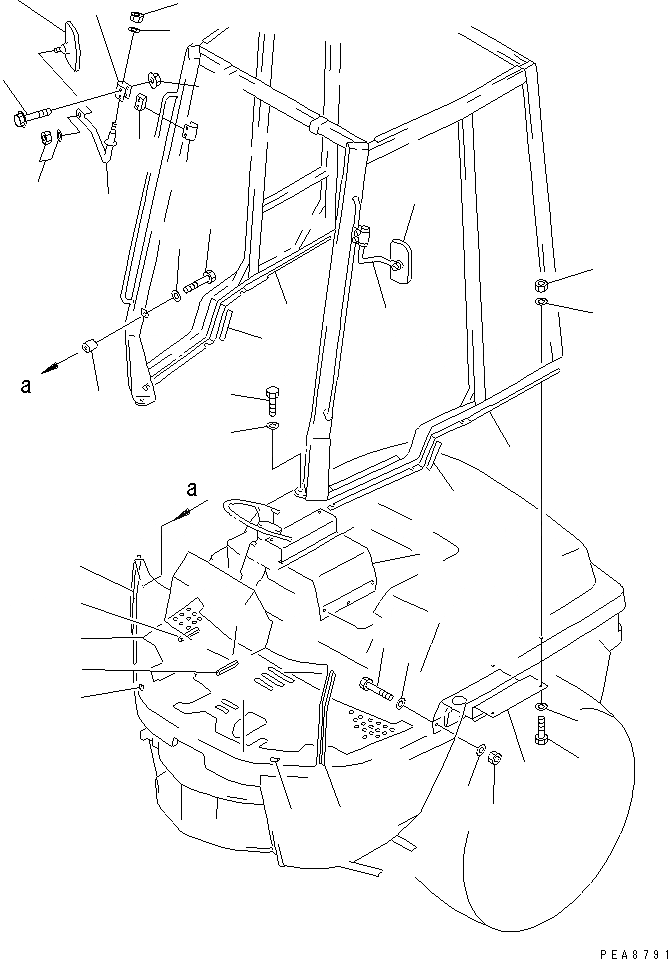 a
a
PEA8791