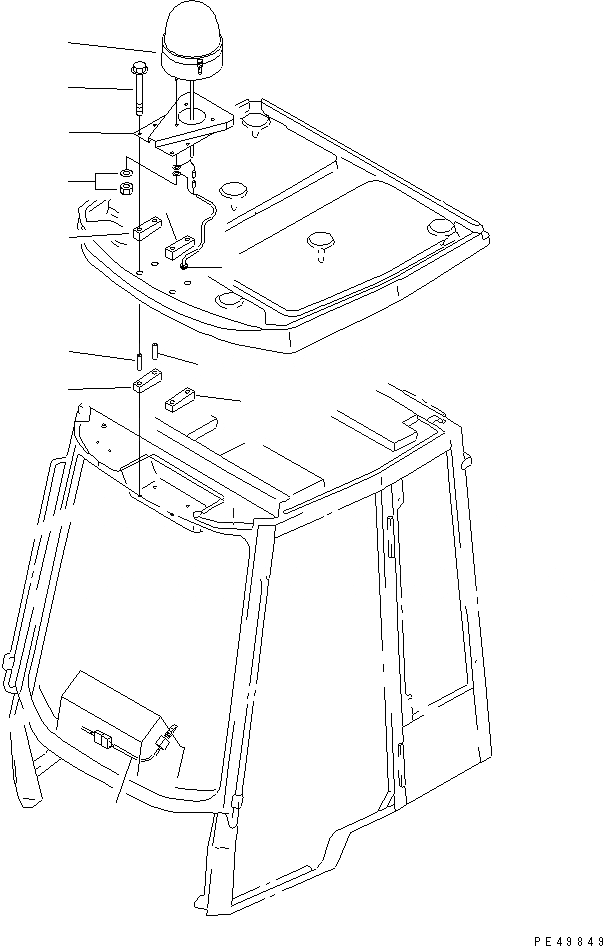 PE49849