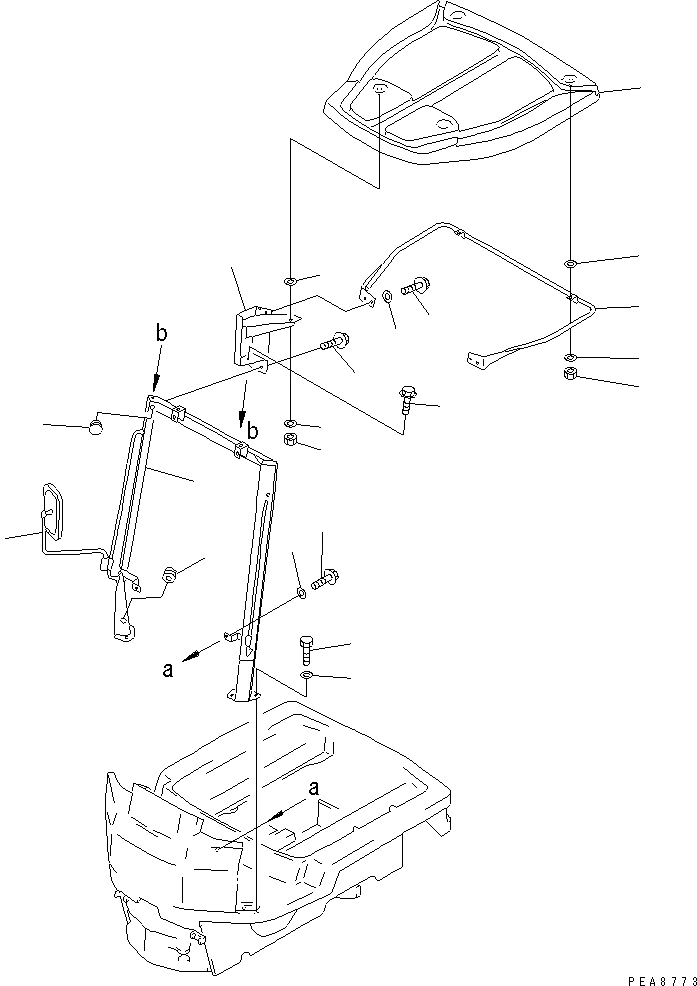 b
b
a
a
PEA8773