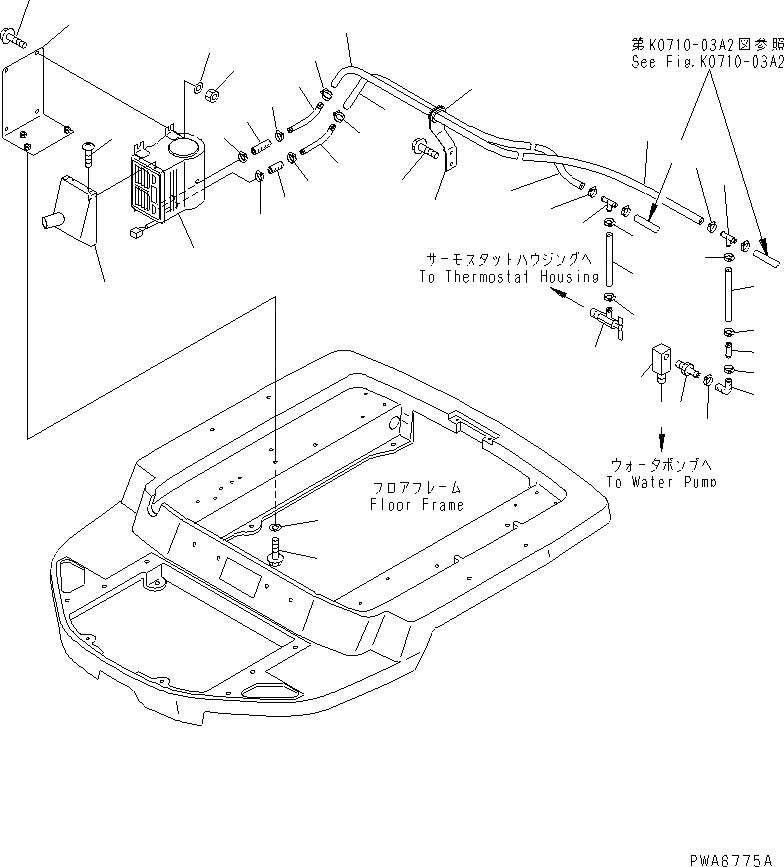 第K0710-03A2図参照
See Fig.K0710-03A2

サーモスタットハウジングへ
To Thermostat Housing

ウォータポンプへ
To Water Pump

フロアフレーム
Floor Frame

PWA6775A