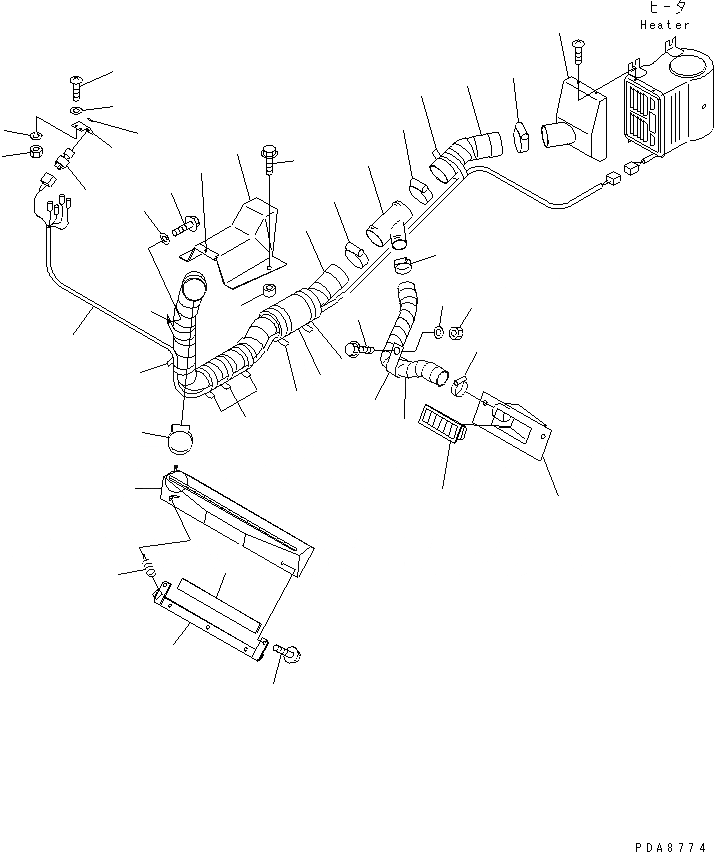 ヒータ
Heater

PDA8774