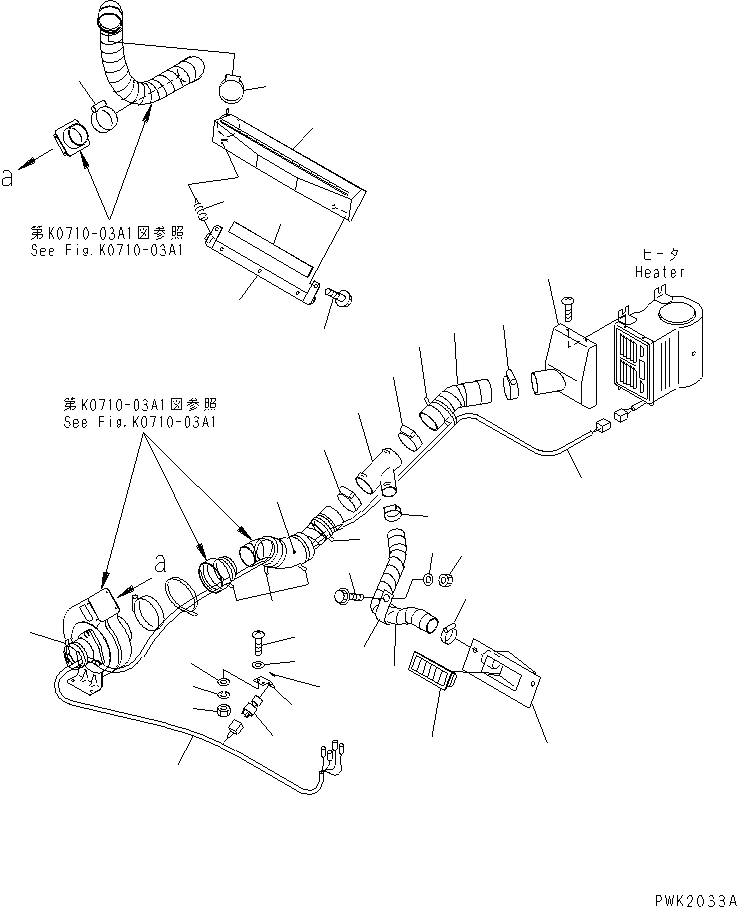 a

第K0710-03A1図参照
See Fig.K0710-03A1

ヒータ
Heater

第K0710-03A1図参照
See Fig.K0710-03A1

a

PWK2033A