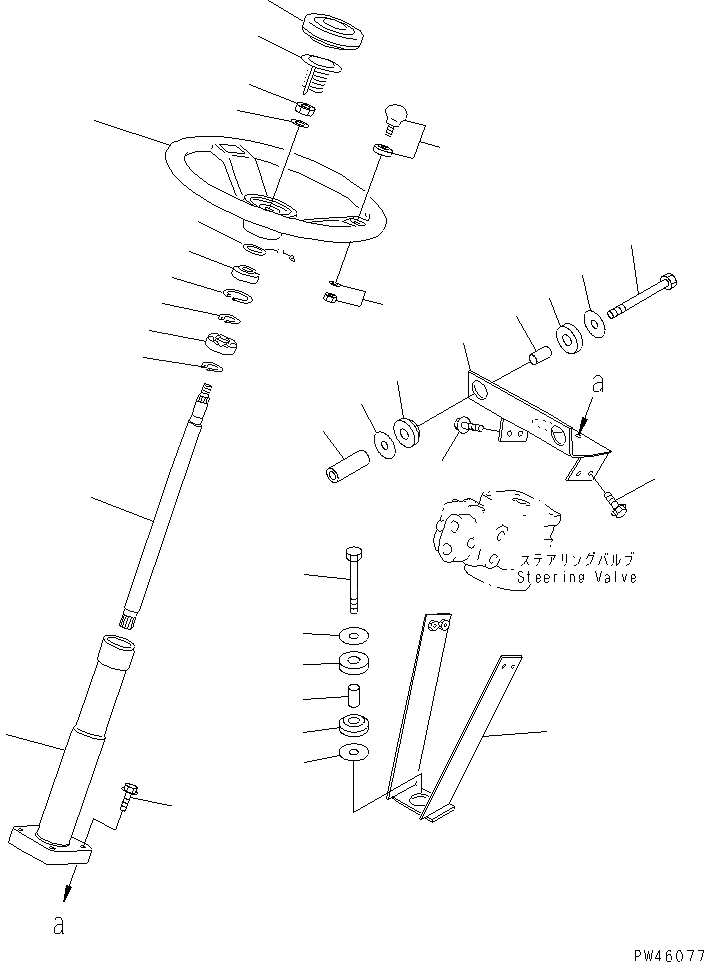 a

ステアリングバルブ
Steering Valve

a

PW46077